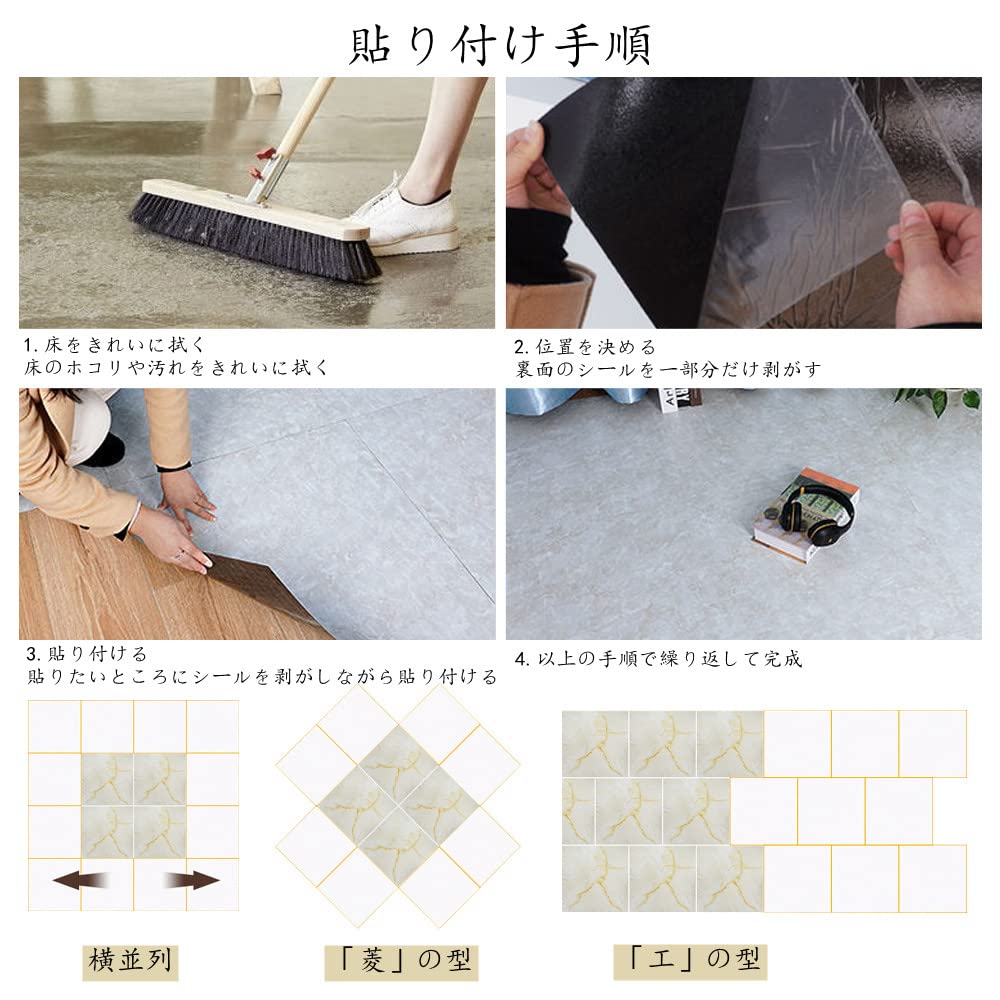 貼り付け手順

1. 床をきれいに拭く
床のホコリや汚れをきれいに拭く

2. 位置を決める
裏面のシールを一部分だけ剥がす

3. 貼り付ける
貼りたいところにシールを剥がしながら貼り付ける

4. 以上の手順で繰り返して完成

横並列

「菱」の型

「工」の型